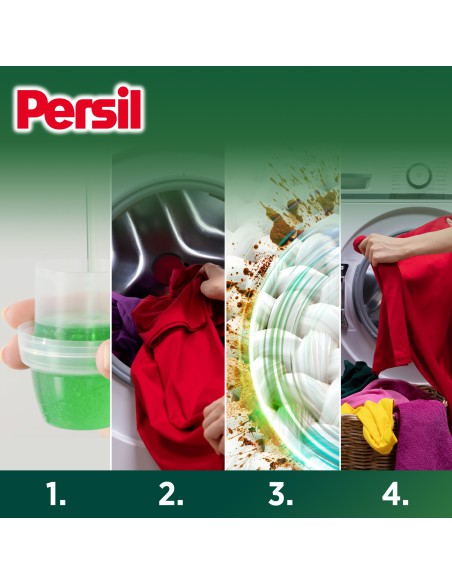 Persil

1.

2.

3.

4.