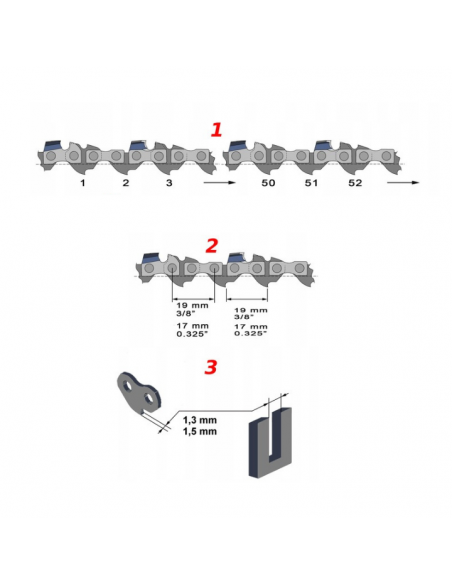 1

1 2 3 50 51 52

2

19 mm
3/8"
17 mm
0.325"

19 mm
3/8"
17 mm
0.325"

3

1,3 mm
1,5 mm