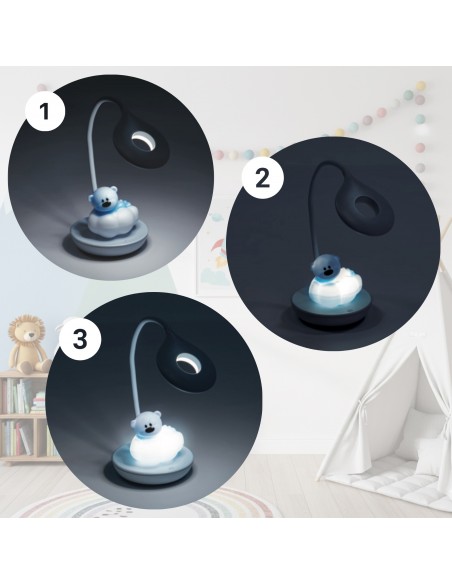 1

2

3