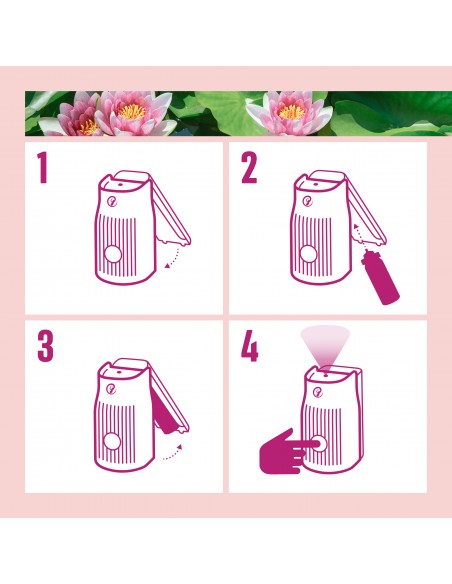 1

2

3

4