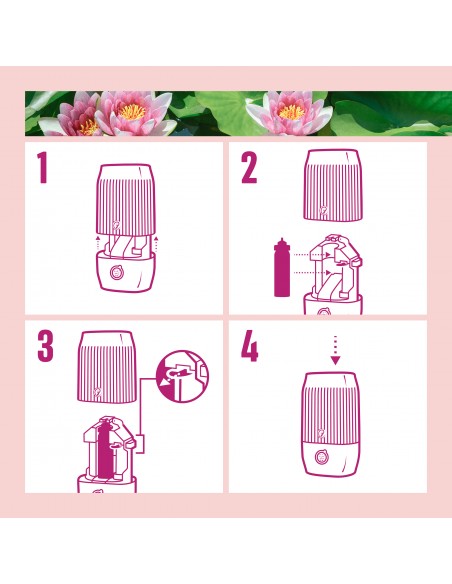 1

2

3

4